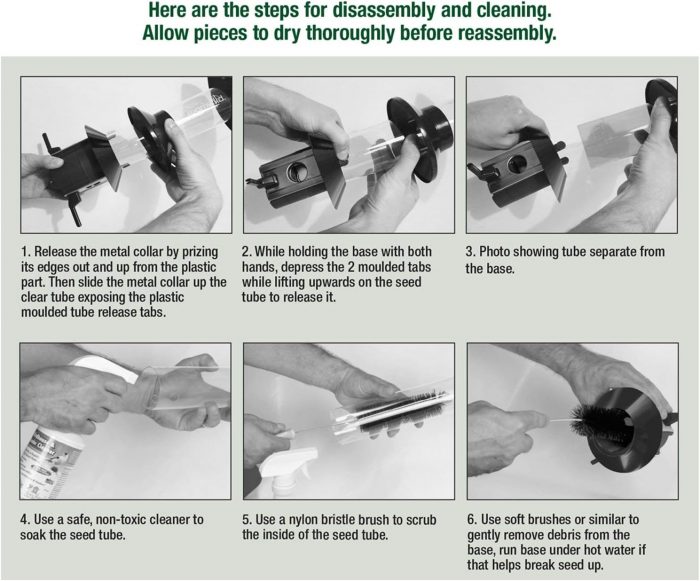 Here are the steps for disassembly and cleaning.
Allow pieces to dry thoroughly before reassembly.

1. Release the metal collar by prizing its edges out and up from the plastic part. Then slide the metal collar up the clear tube exposing the plastic moulded tube release tabs.

2. While holding the base with both hands, depress the 2 moulded tabs while lifting upwards on the seed tube to release it.

3. Photo showing tube separate from the base.

4. Use a safe, non-toxic cleaner to soak the seed tube.

5. Use a nylon bristle brush to scrub the inside of the seed tube.

6. Use soft brushes or similar to gently remove debris from the base, run base under hot water if that helps break seed up.